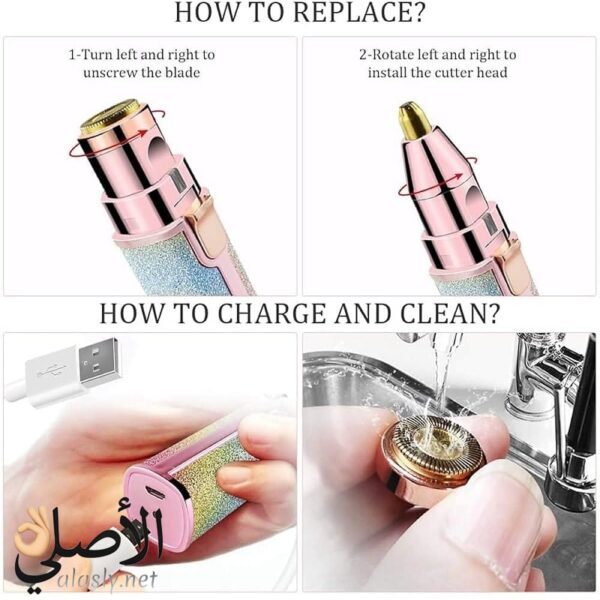 HOW TO REPLACE?

1-Turn left and right to unscrew the blade

2-Rotate left and right to install the cutter head

HOW TO CHARGE AND CLEAN?

الأصلي
alasly.net